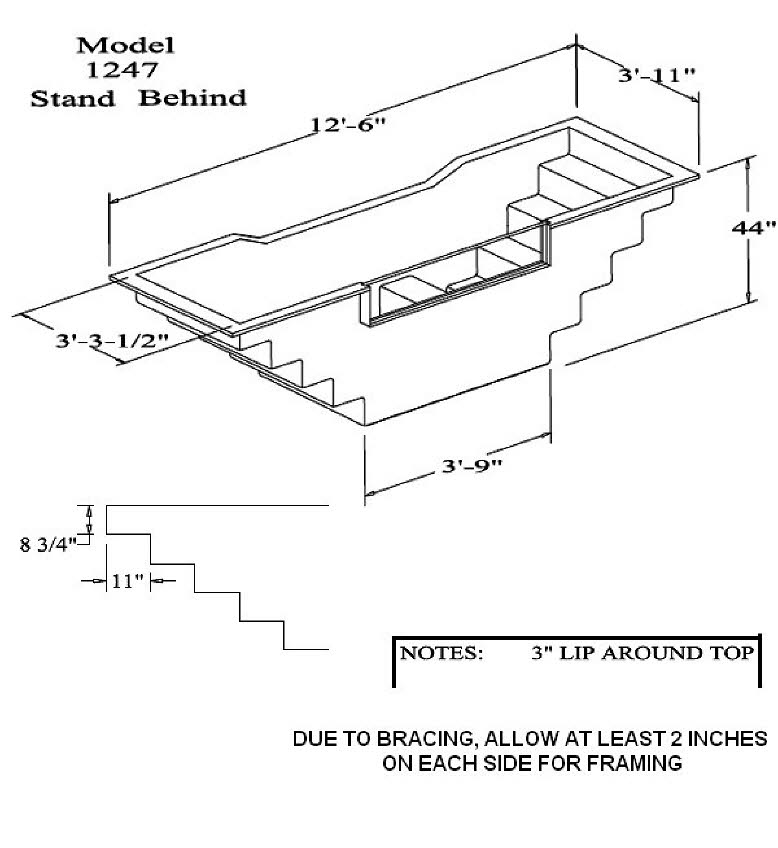 Model
1247
Stand Behind

12'-6"

3'-11"

44"

3'-3-1/2"

3'-9"

8 3/4"

11"

NOTES: 3" LIP AROUND TOP

DUE TO BRACING, ALLOW AT LEAST 2 INCHES ON EACH SIDE FOR FRAMING