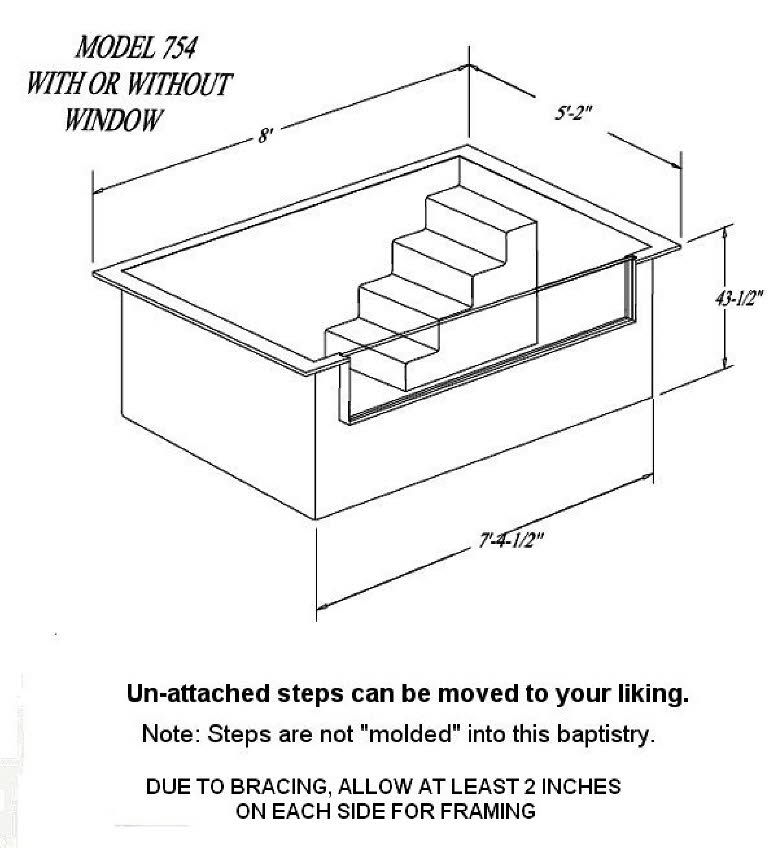 MODEL 754
WITH OR WITHOUT
WINDOW

8'

5'-2"

43-1/2"

7'-4-1/2"

Un-attached steps can be moved to your liking.

Note: Steps are not "molded" into this baptistry.

DUE TO BRACING, ALLOW AT LEAST 2 INCHES ON EACH SIDE FOR FRAMING