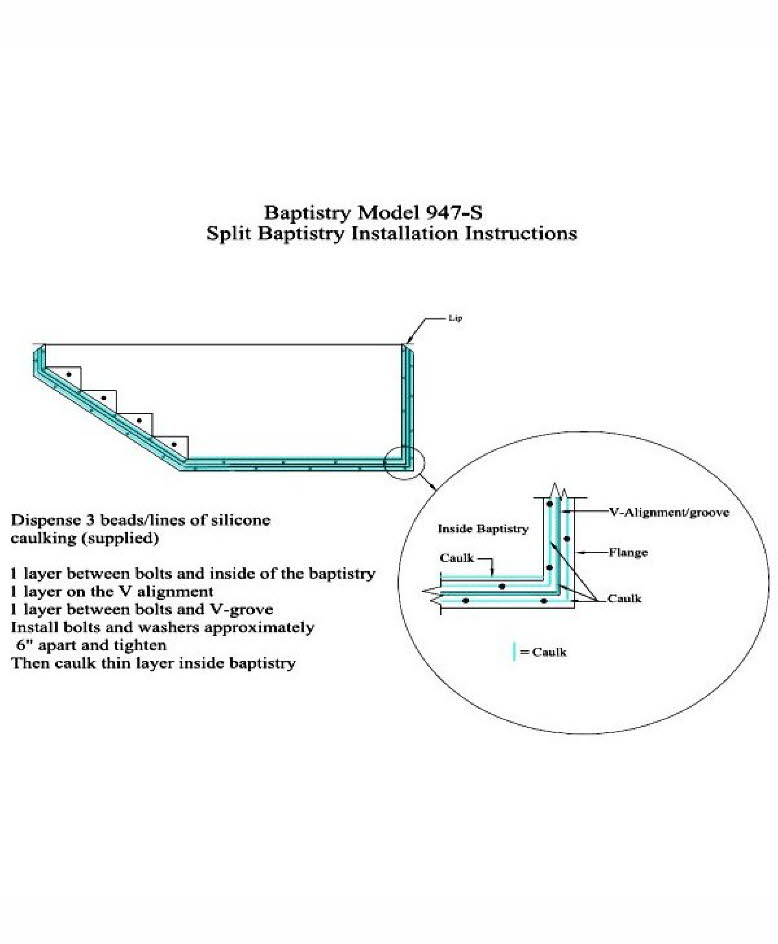 Baptistry Model 947-S
Split Baptistry Installation Instructions

Lip

Dispense 3 beads/lines of silicone caulking (supplied)

1 layer between bolts and inside of the baptistry
1 layer on the V alignment
1 layer between bolts and V-grove
Install bolts and washers approximately 6" apart and tighten
Then caulk thin layer inside baptistry

Inside Baptistry
V-Alignment/groove
Flange
Caulk
Caulk
= Caulk