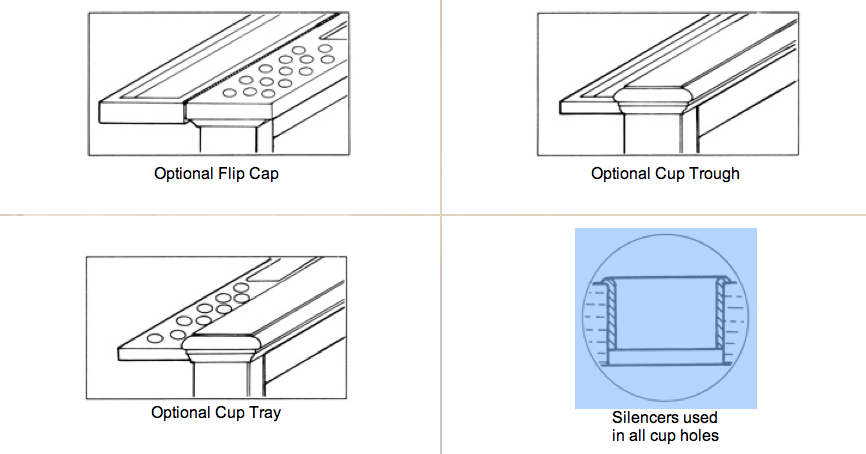 Optional Flip Cap

Optional Cup Trough

Optional Cup Tray

Silencers used
in all cup holes